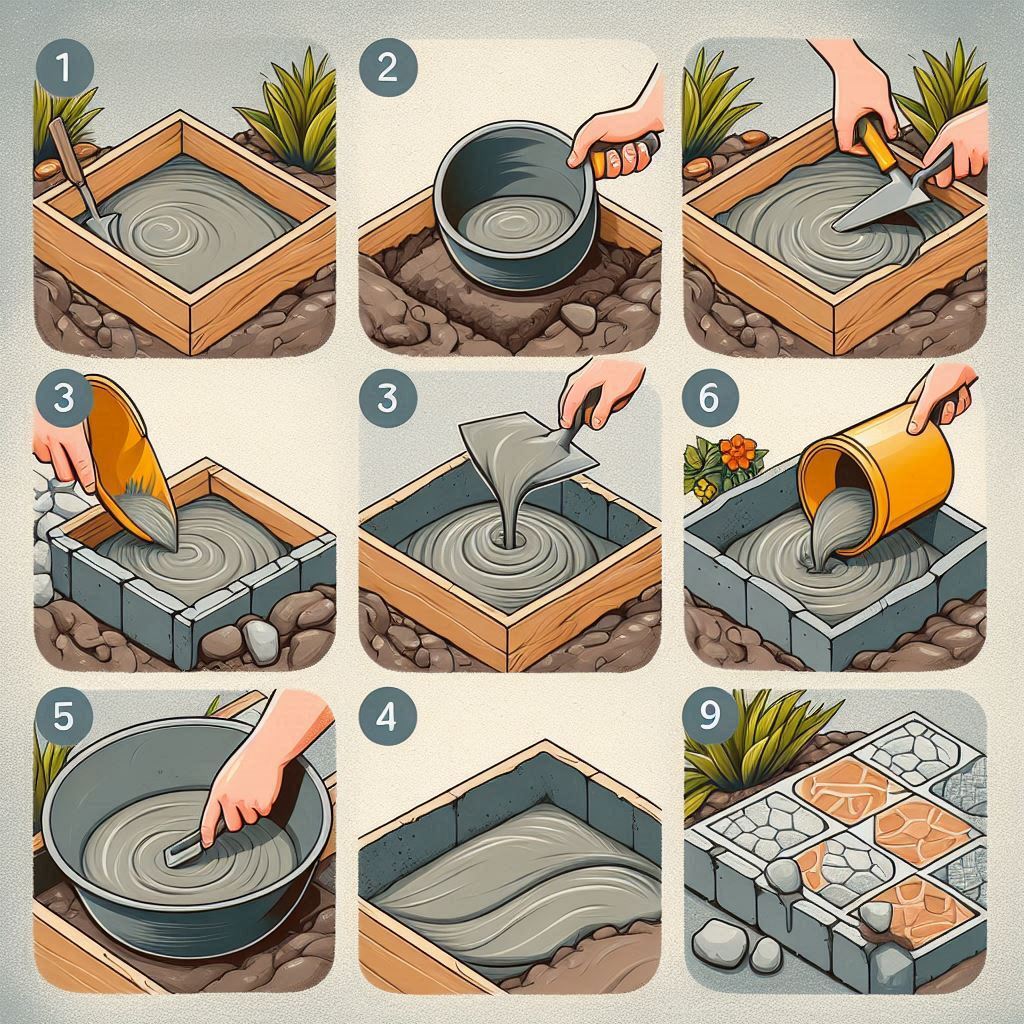 1

2

3

3

6

5

4

9