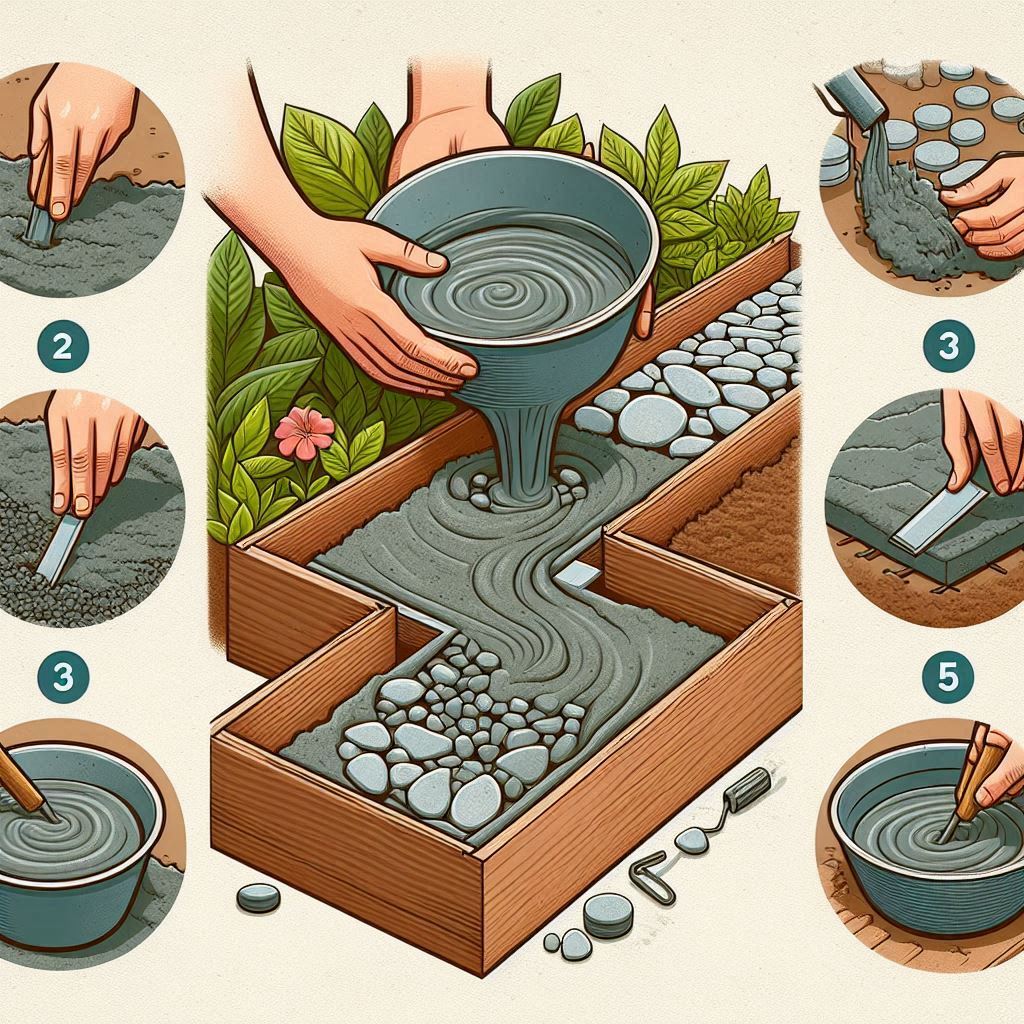 2

3

3

5